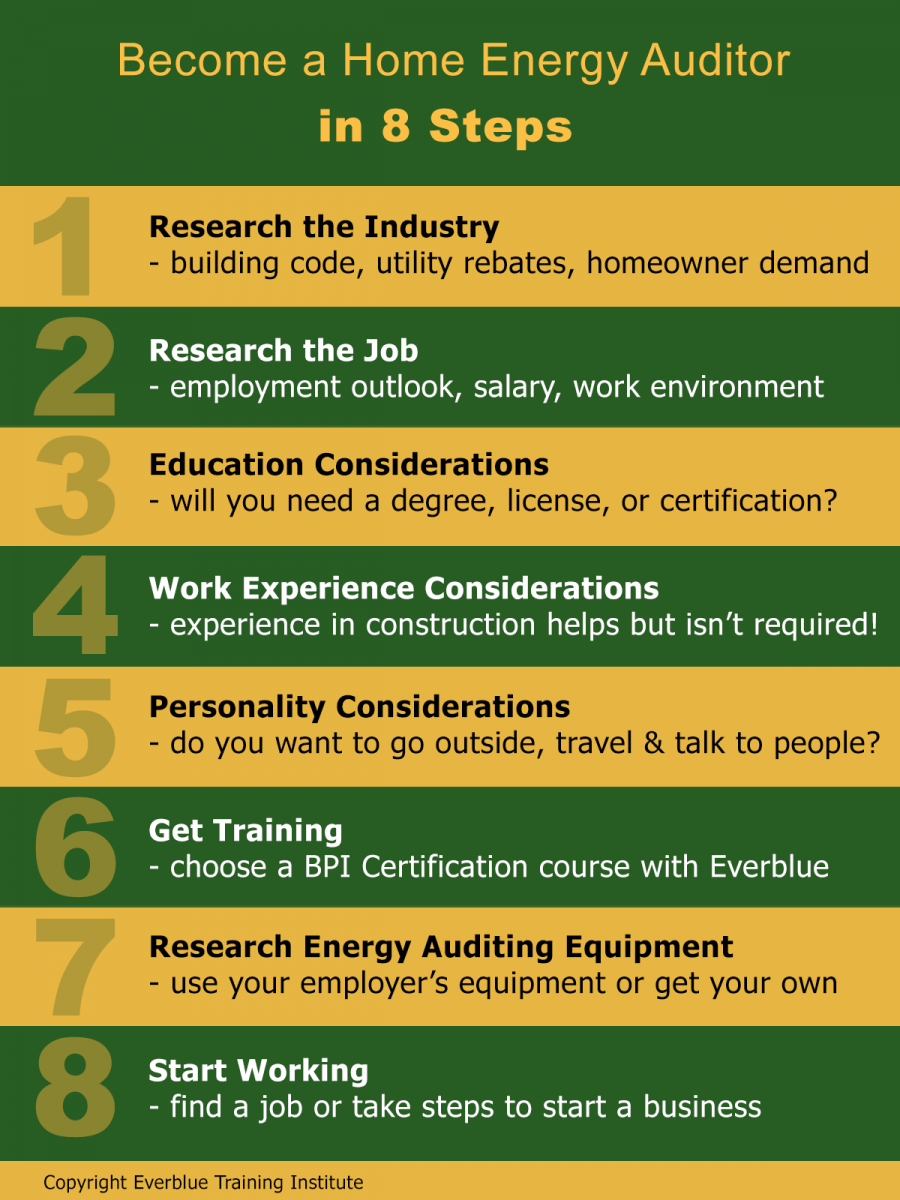 Become a Home Energy Auditor
in 8 Steps

1
Research the Industry
- building code, utility rebates, homeowner demand

2
Research the Job
- employment outlook, salary, work environment

3
Education Considerations
- will you need a degree, license, or certification?

4
Work Experience Considerations
- experience in construction helps but isn't required!

5
Personality Considerations
- do you want to go outside, travel & talk to people?

6
Get Training
- choose a BPI Certification course with Everblue

7
Research Energy Auditing Equipment
- use your employer's equipment or get your own

8
Start Working
- find a job or take steps to start a business

Copyright Everblue Training Institute